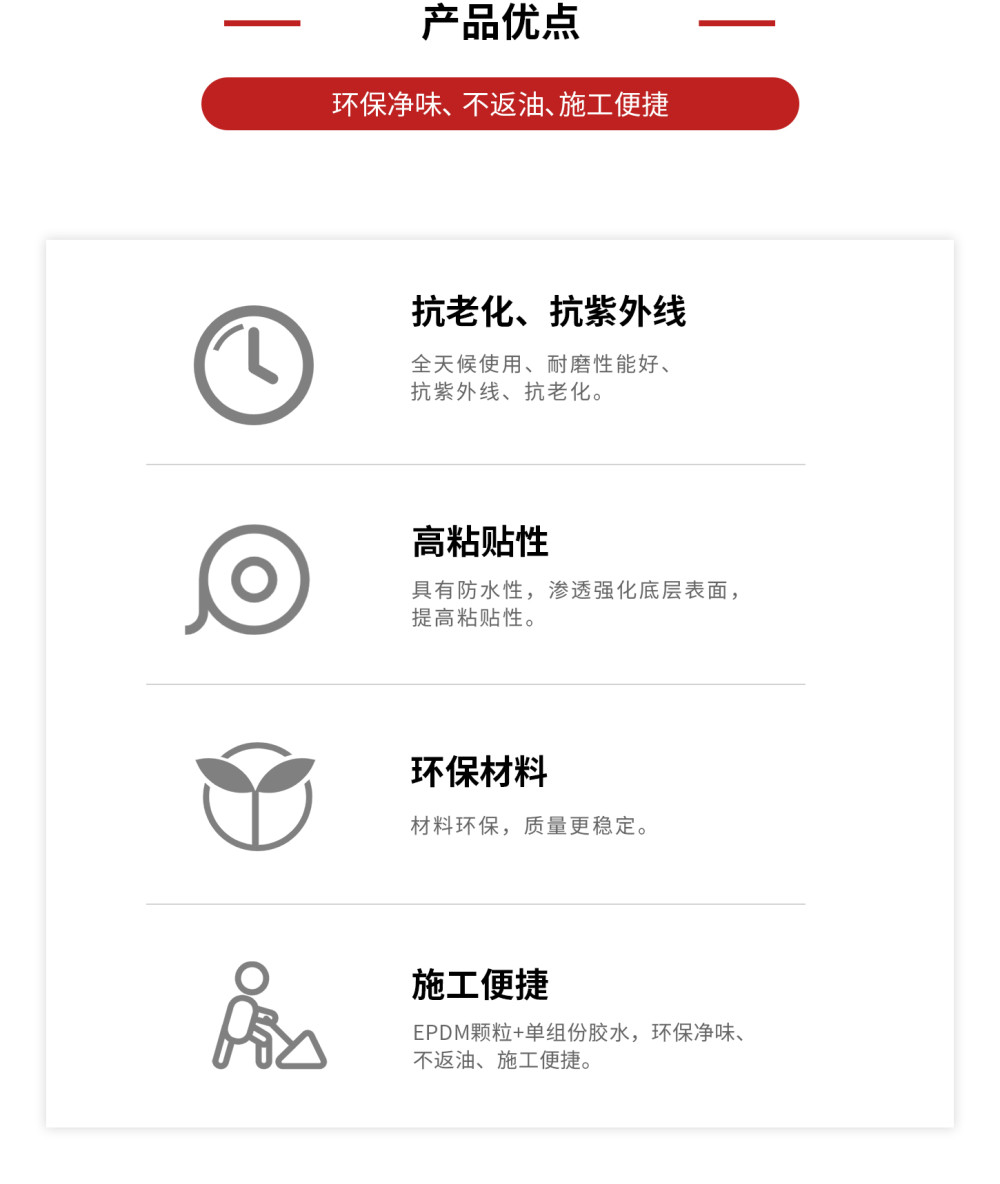 产品优点

环保净味、不返油、施工便捷

抗老化、抗紫外线

全天候使用、耐磨性能好、抗紫外线、抗老化。

高粘贴性

具有防水性，渗透强化底层表面，提高粘贴性。

环保材料

材料环保，质量更稳定。

施工便捷

EPDM颗粒+单组份胶水，环保净味、不返油、施工便捷。